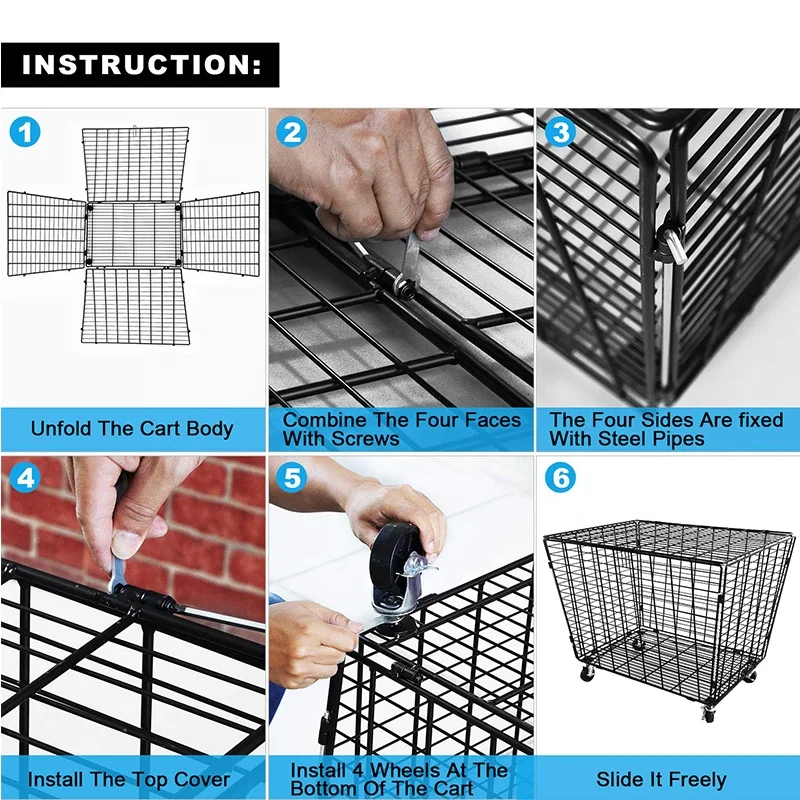 INSTRUCTION:

1

Unfold The Cart Body

2

Combine The Four Faces With Screws

3

The Four Sides Are fixed With Steel Pipes

4

Install The Top Cover

5

Install 4 Wheels At The Bottom Of The Cart

6

Slide It Freely